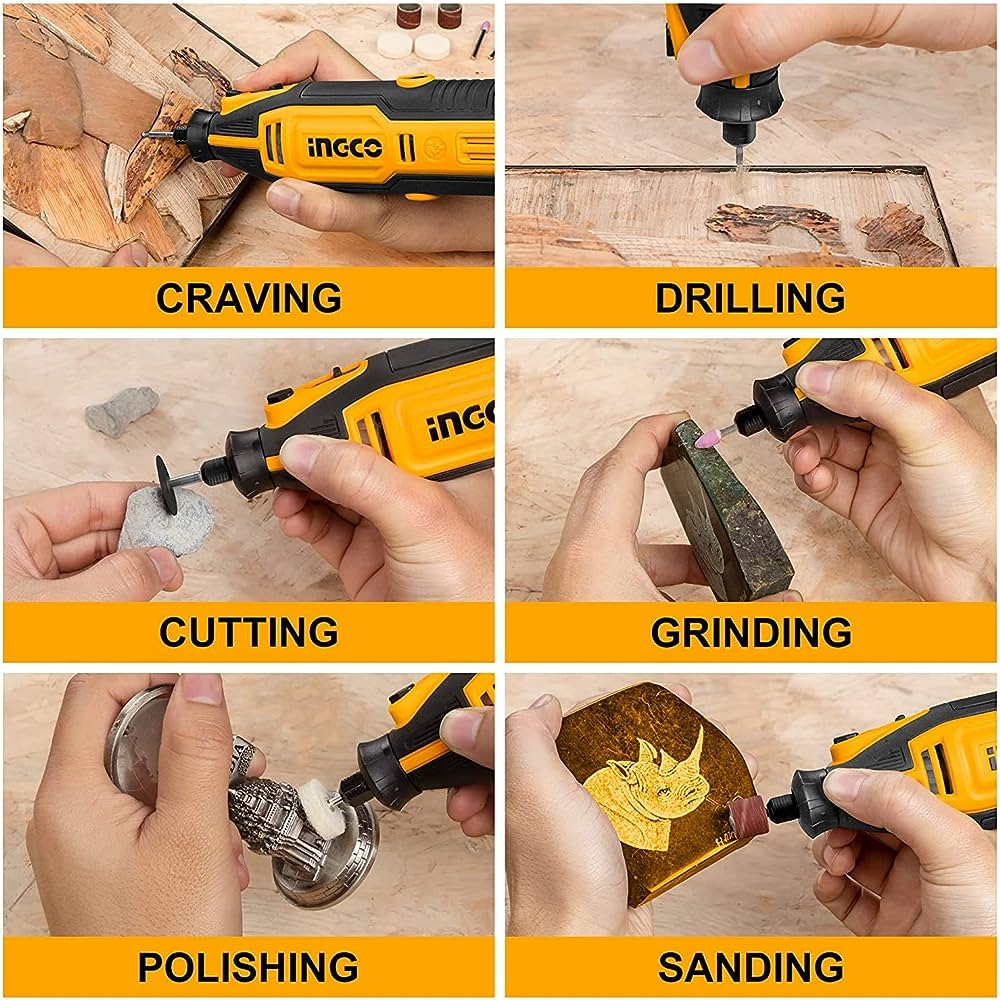 INGCO

CRAVING

DRILLING

INGCO

CUTTING

GRINDING

POLISHING

SANDING